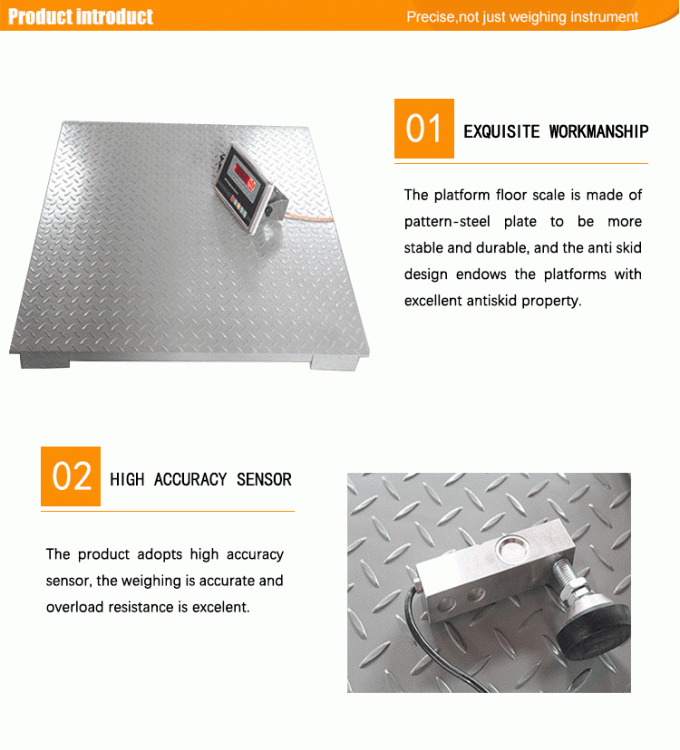 Product introduct

Precise,not just weighing instrument

01 EXQUISITE WORKMANSHIP

The platform floor scale is made of pattern-steel plate to be more stable and durable, and the anti skid design endows the platforms with excellent antiskid property.

02 HIGH ACCURACY SENSOR

The product adopts high accuracy sensor, the weighing is accurate and overload resistance is excelent.